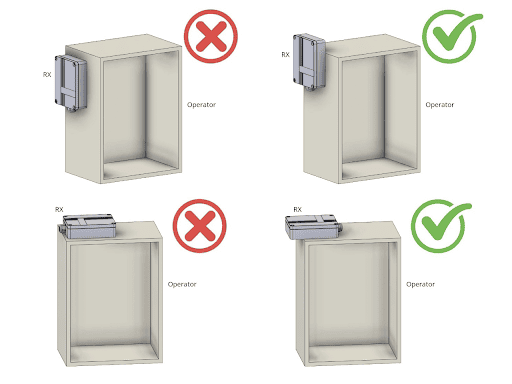 RX

Operator

RX

Operator

RX

Operator

RX

Operator